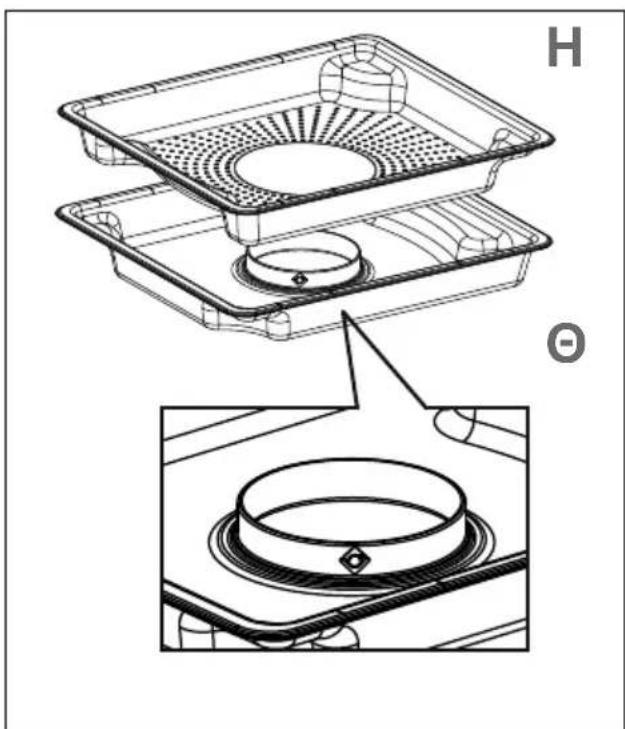 H

Θ