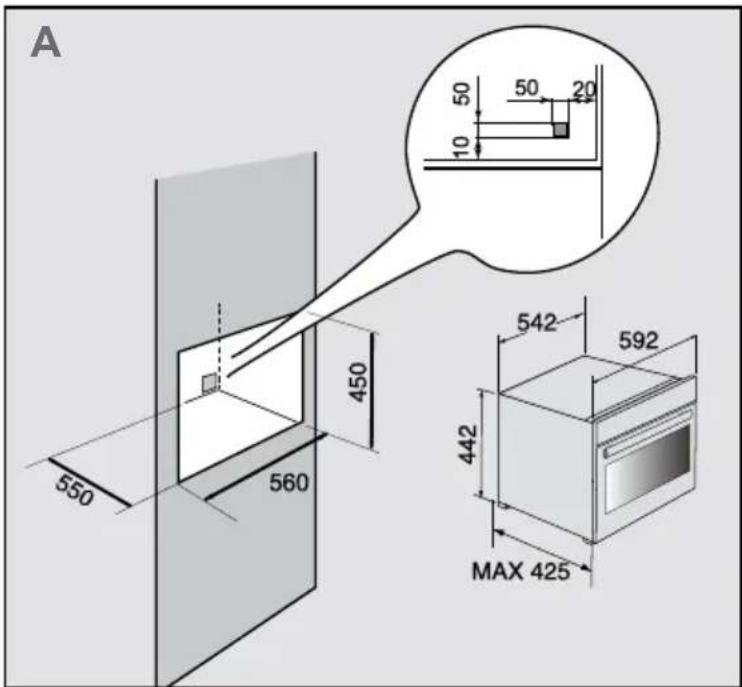 A

50
50
20
10

450
550
560

542
592
442
MAX 425