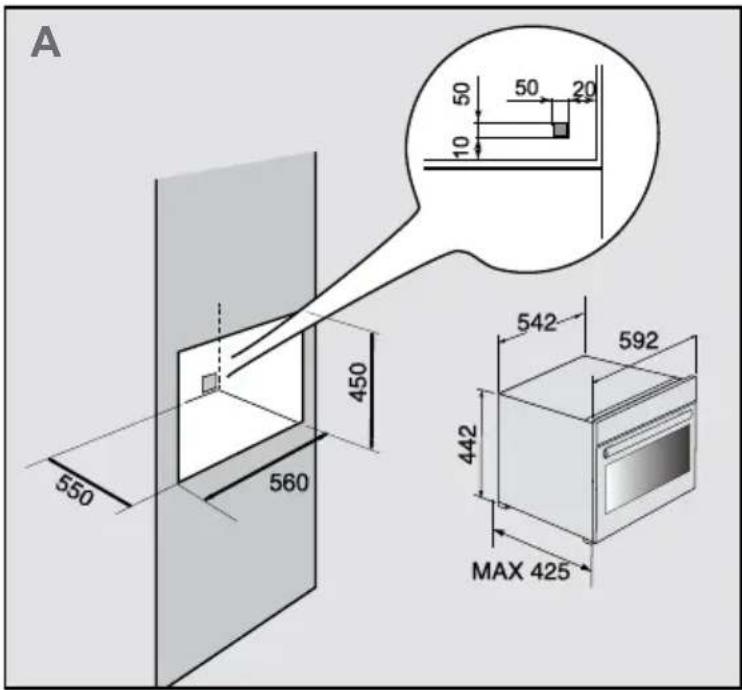 A

50
50
20
10

450
550
560

542
592
442
MAX 425