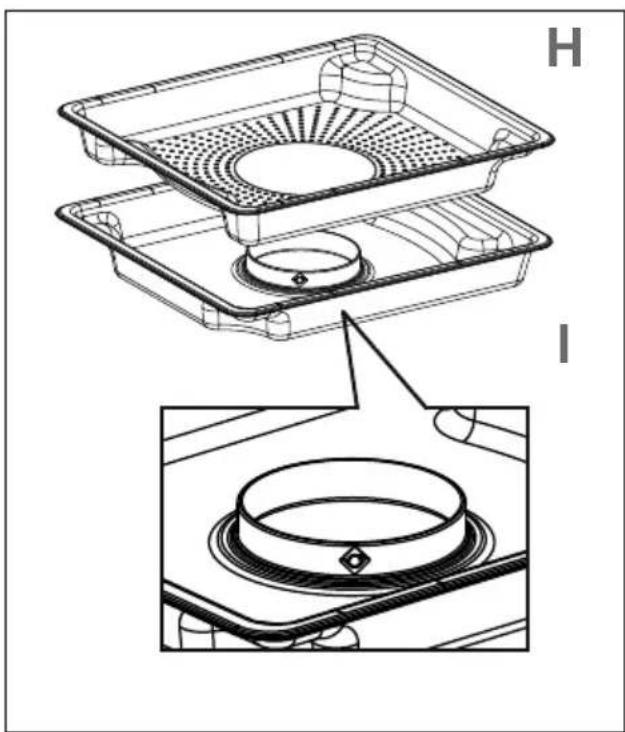 H

I