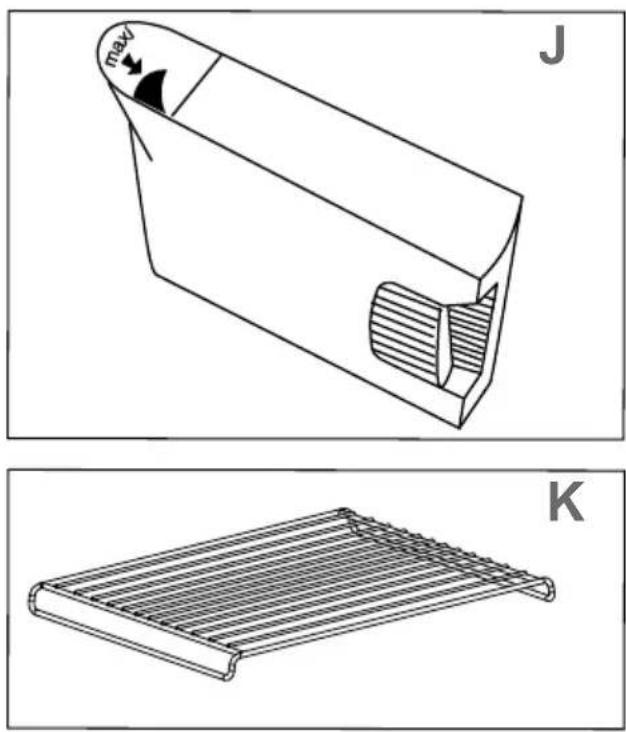 J

max

K