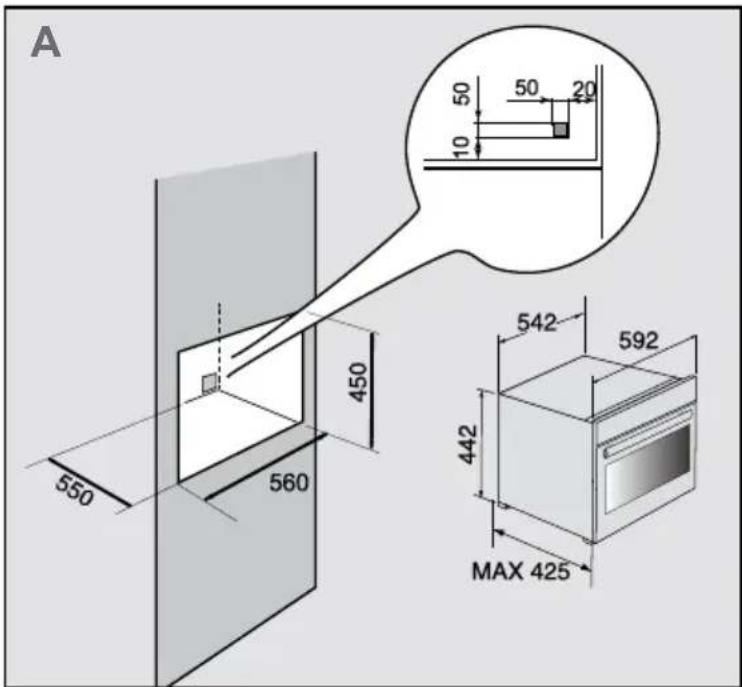 A

50
50
20
10

450
550
560

542
592
442
MAX 425