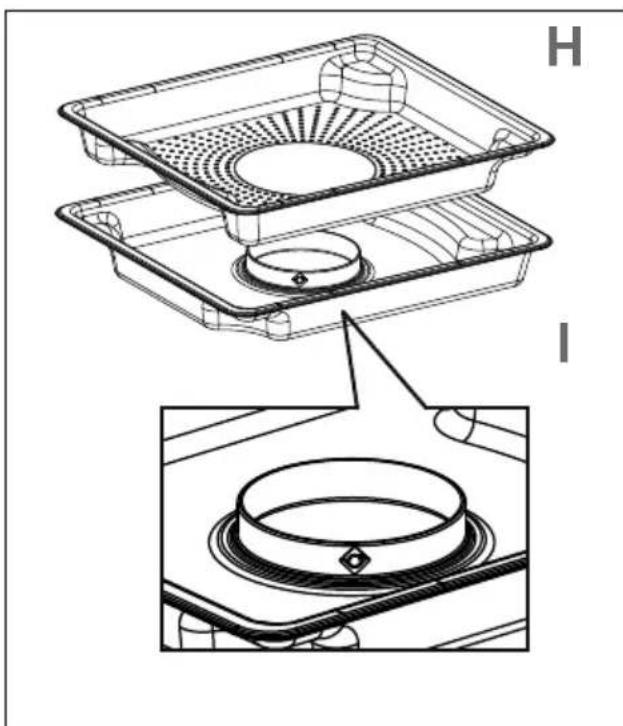 H

I