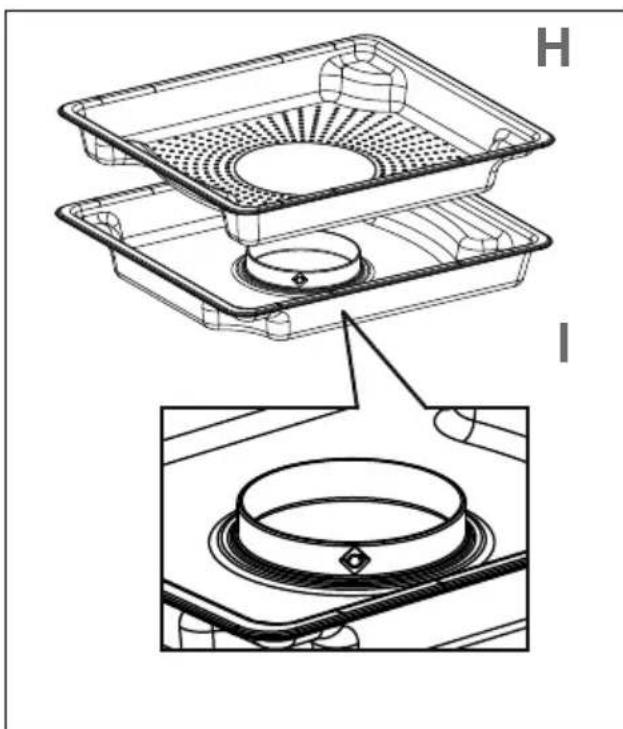 H

I