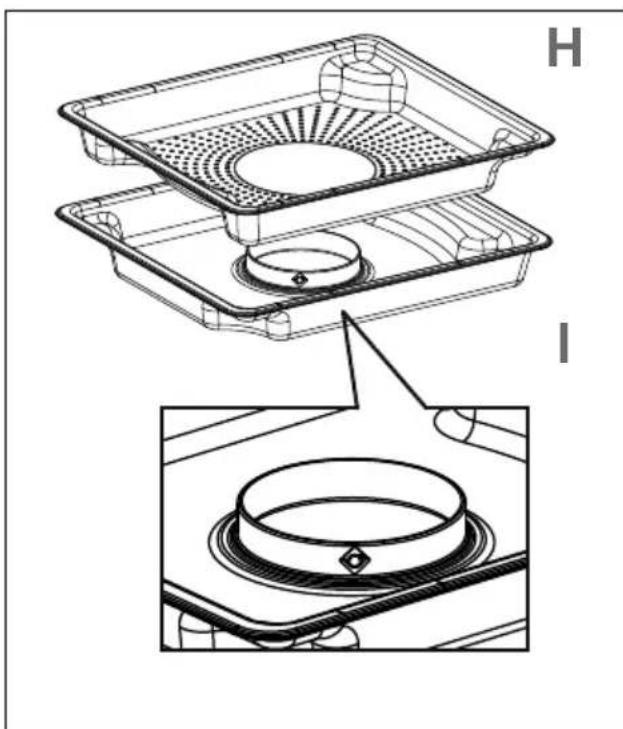 H

I