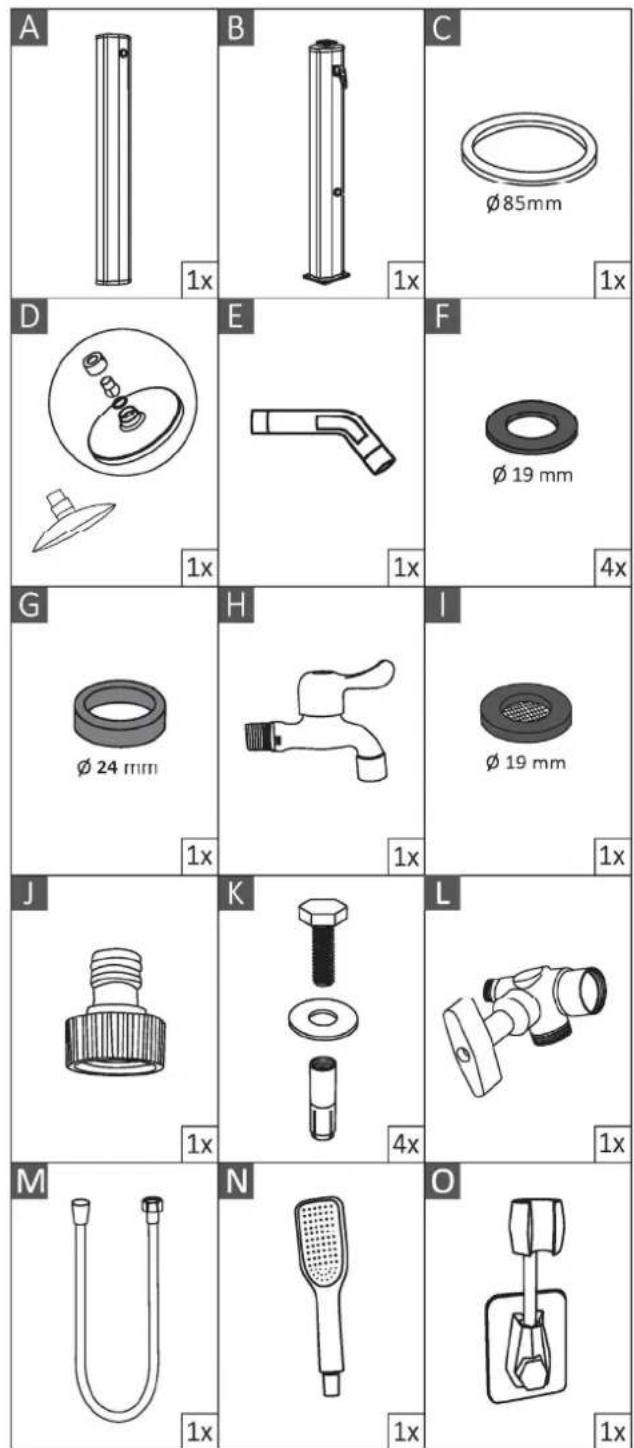 A
1x

B
1x

C
Ø85mm
1x

D
1x

E
1x

F
Ø 19 mm
4x

G
Ø 24 mm
1x

H
1x

I
Ø 19 mm
1x

J
1x

K
4x

L
1x

M
1x

N
1x

O
1x