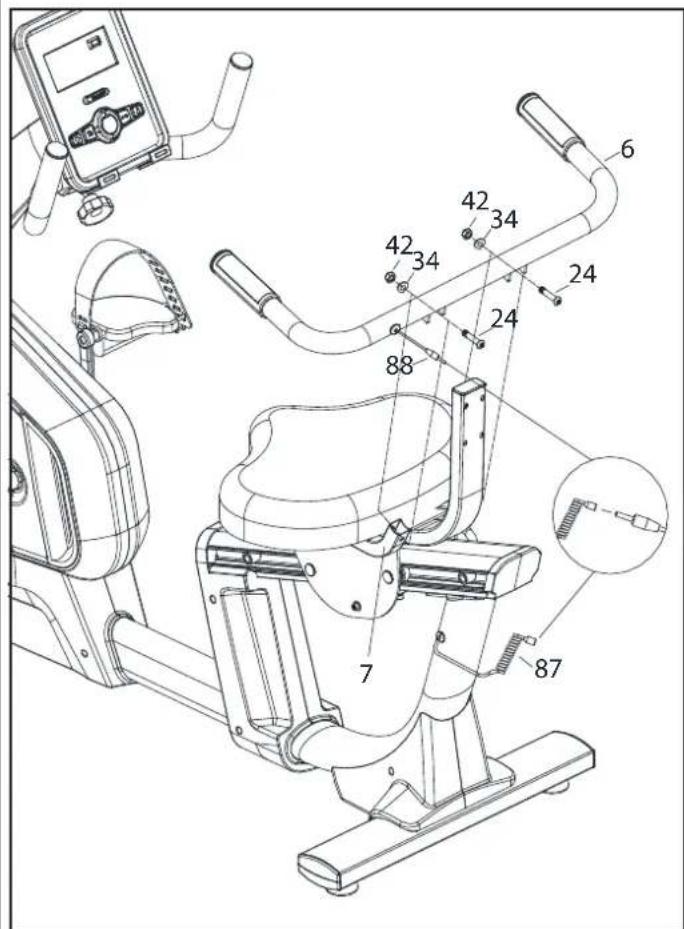 6
42
34
42
34
24
24
88
7
87