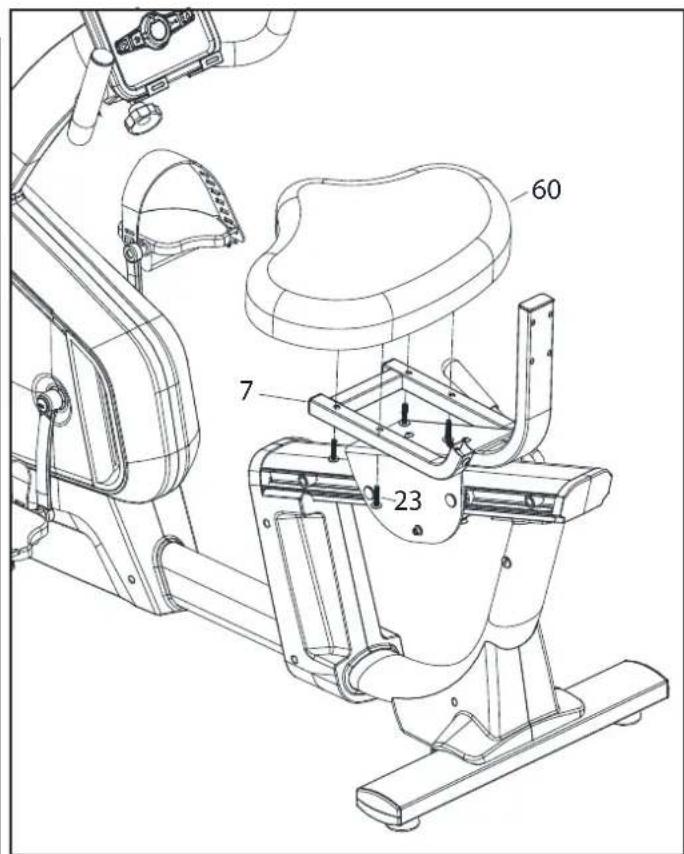 60

7

23