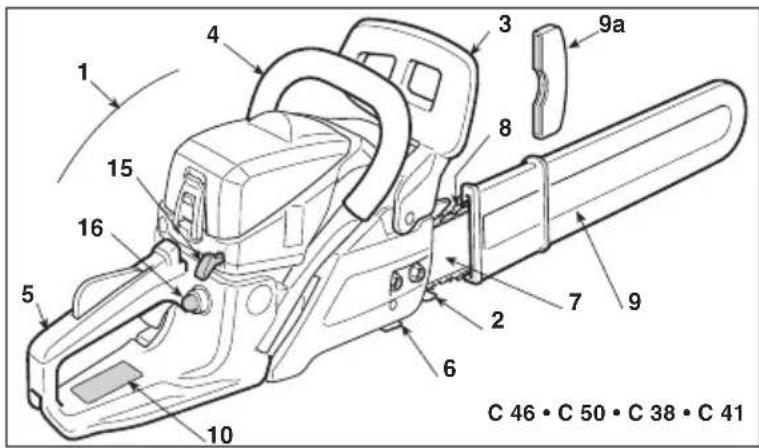 1
4
3
9a
8
15
16
5
7
9
2
6
10
C 46 • C 50 • C 38 • C 41