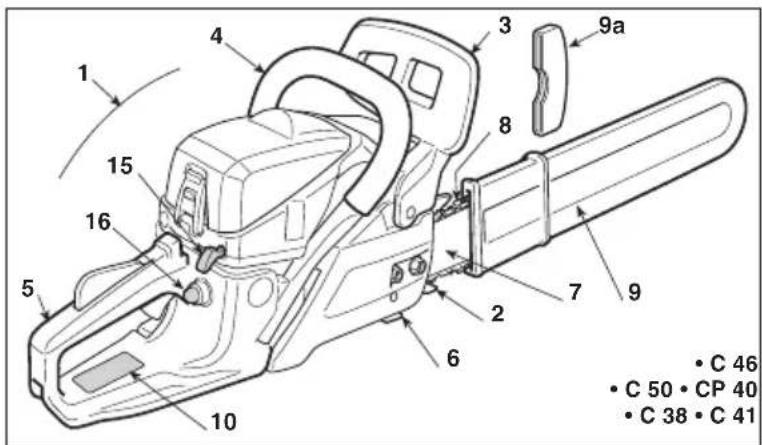 1
4
3
9a
8
15
16
5
7
9
2
6
10
• C 46
• C 50 • CP 40
• C 38 • C 41