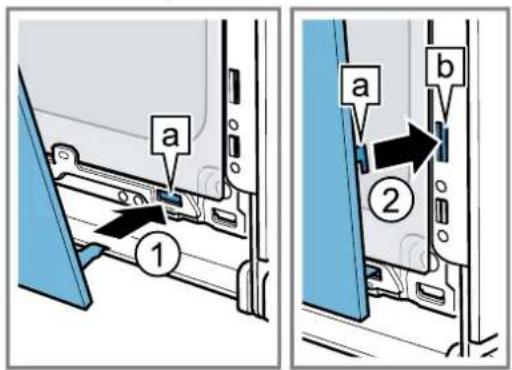 a
1

a
b
2