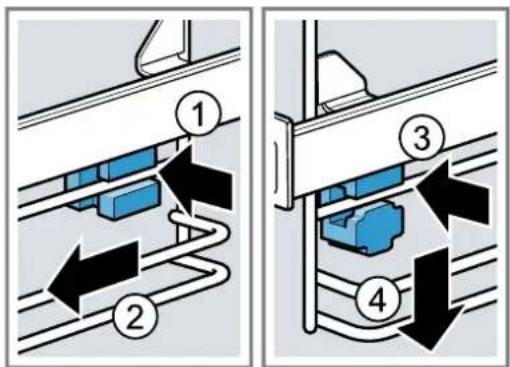 1
2
3
4