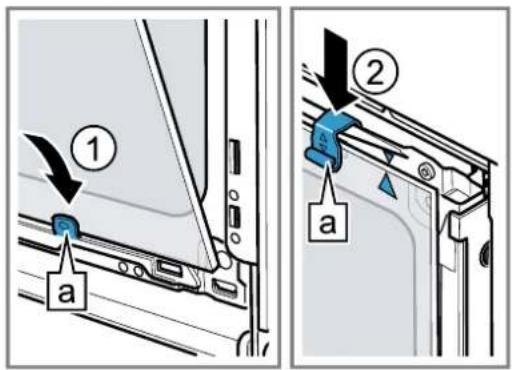 1
a
2
a