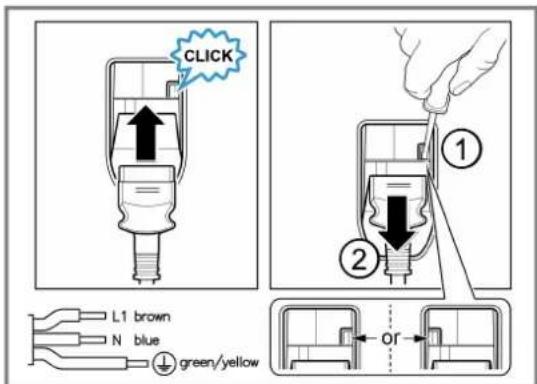 CLICK

1

2

L1 brown
N blue
green/yellow

or