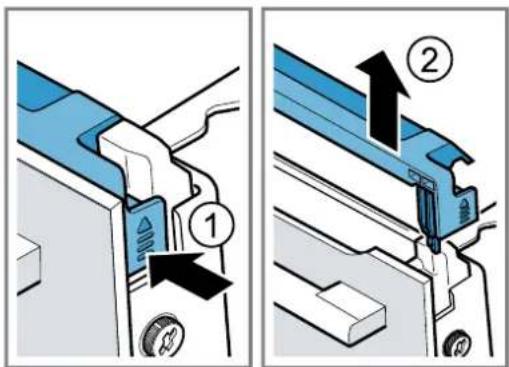 1

2