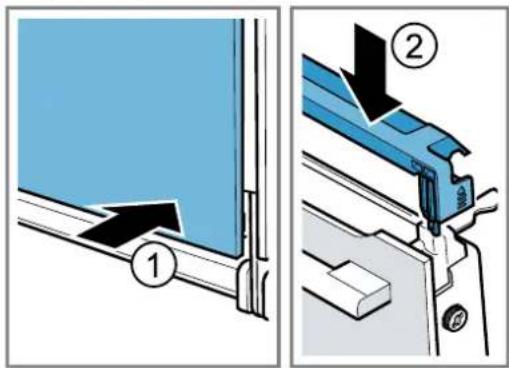 1

2