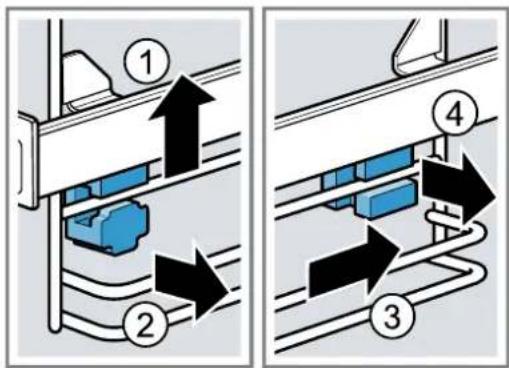 1
2
4
3