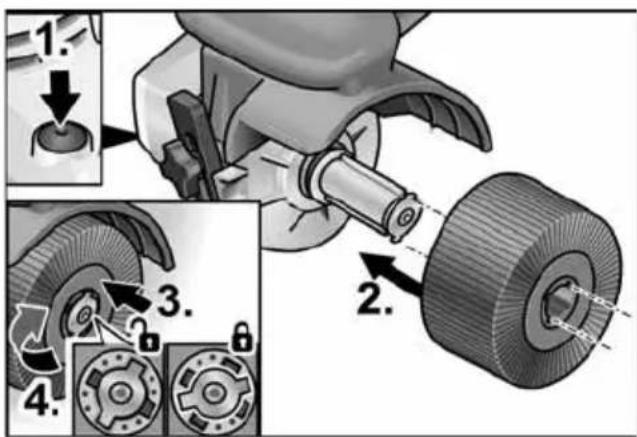 1.

2.

3.

4.