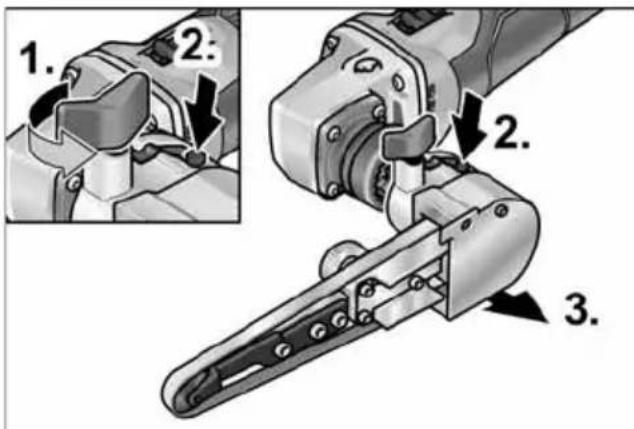 1.
2.
2.
3.