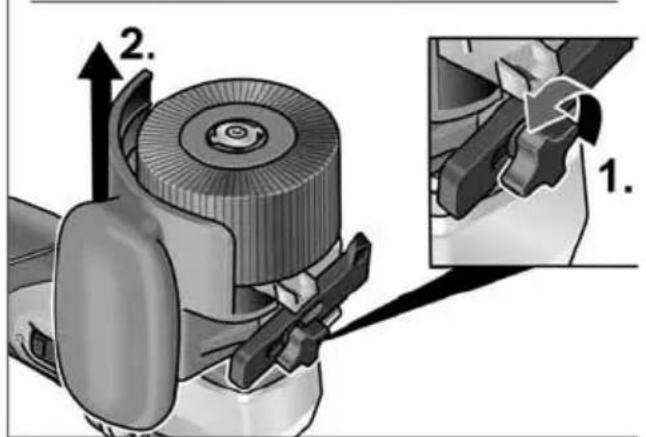 2.

1.