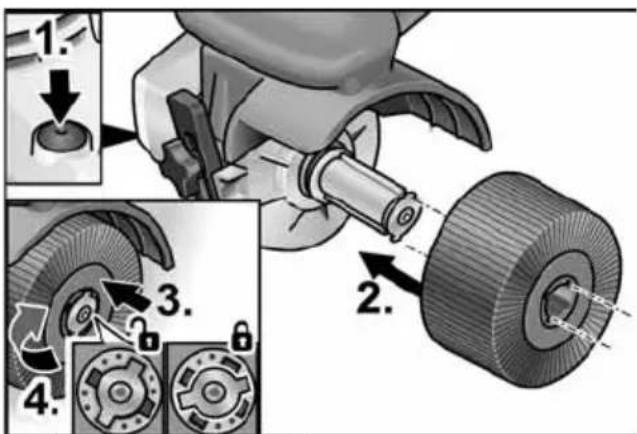 1.

2.

3.

4.