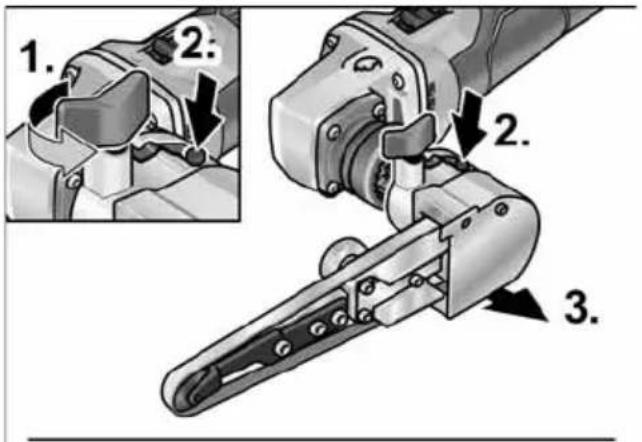 1.
2.
2.
3.