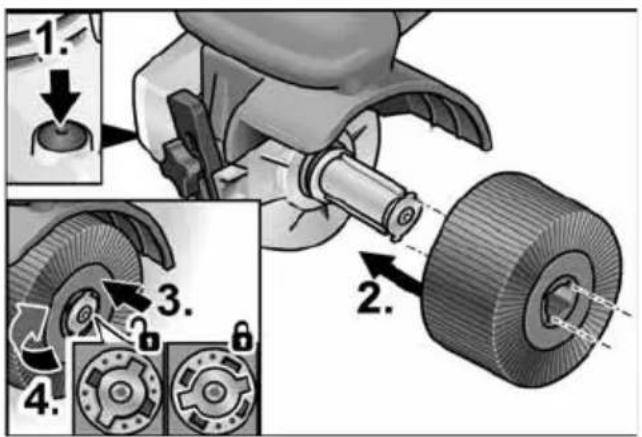 1.

2.

3.

4.