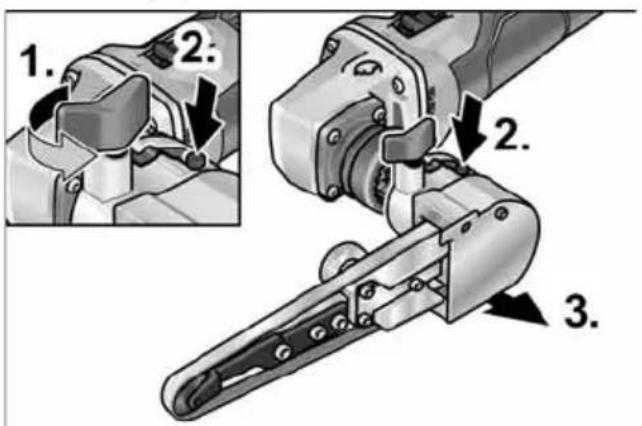 1.
2.
2.
3.