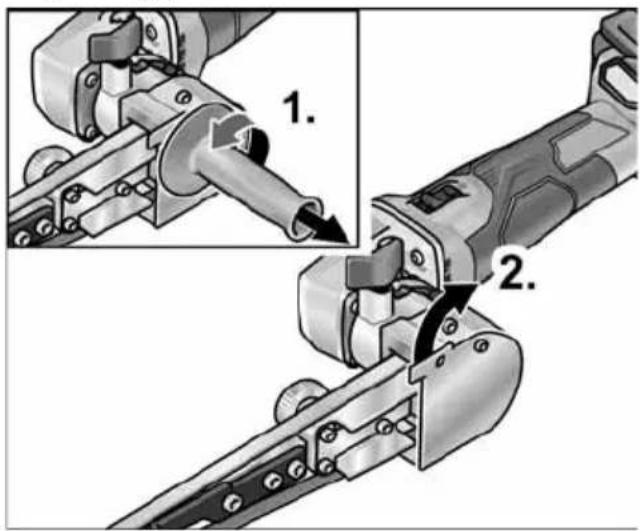 1.

2.