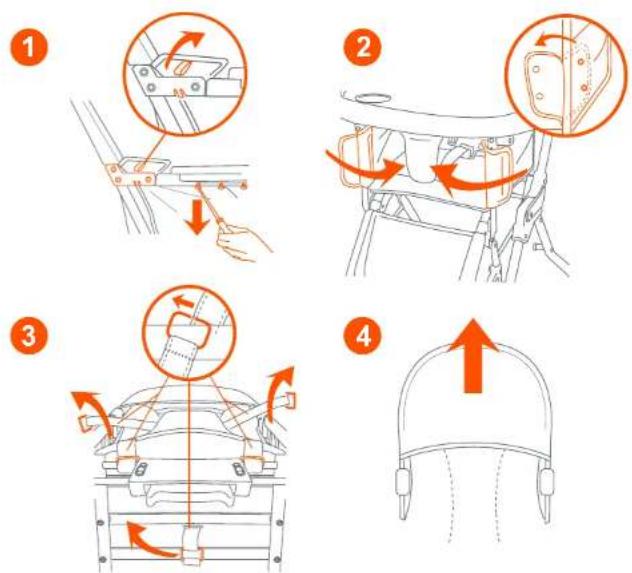 1

2

3

4