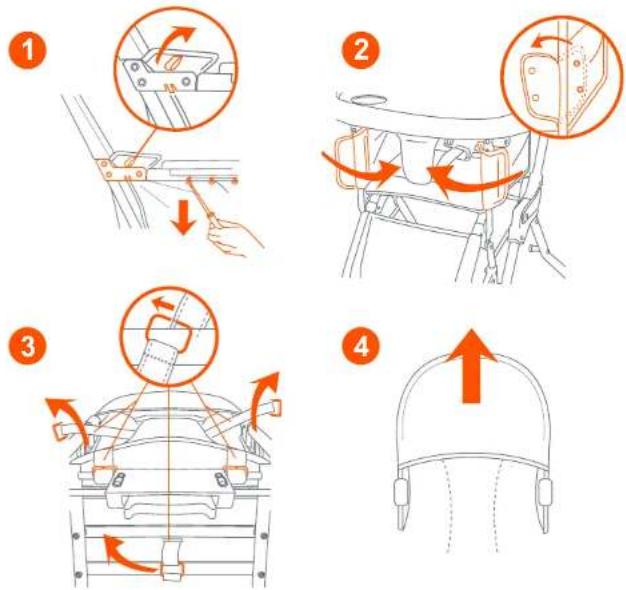 1

2

3

4