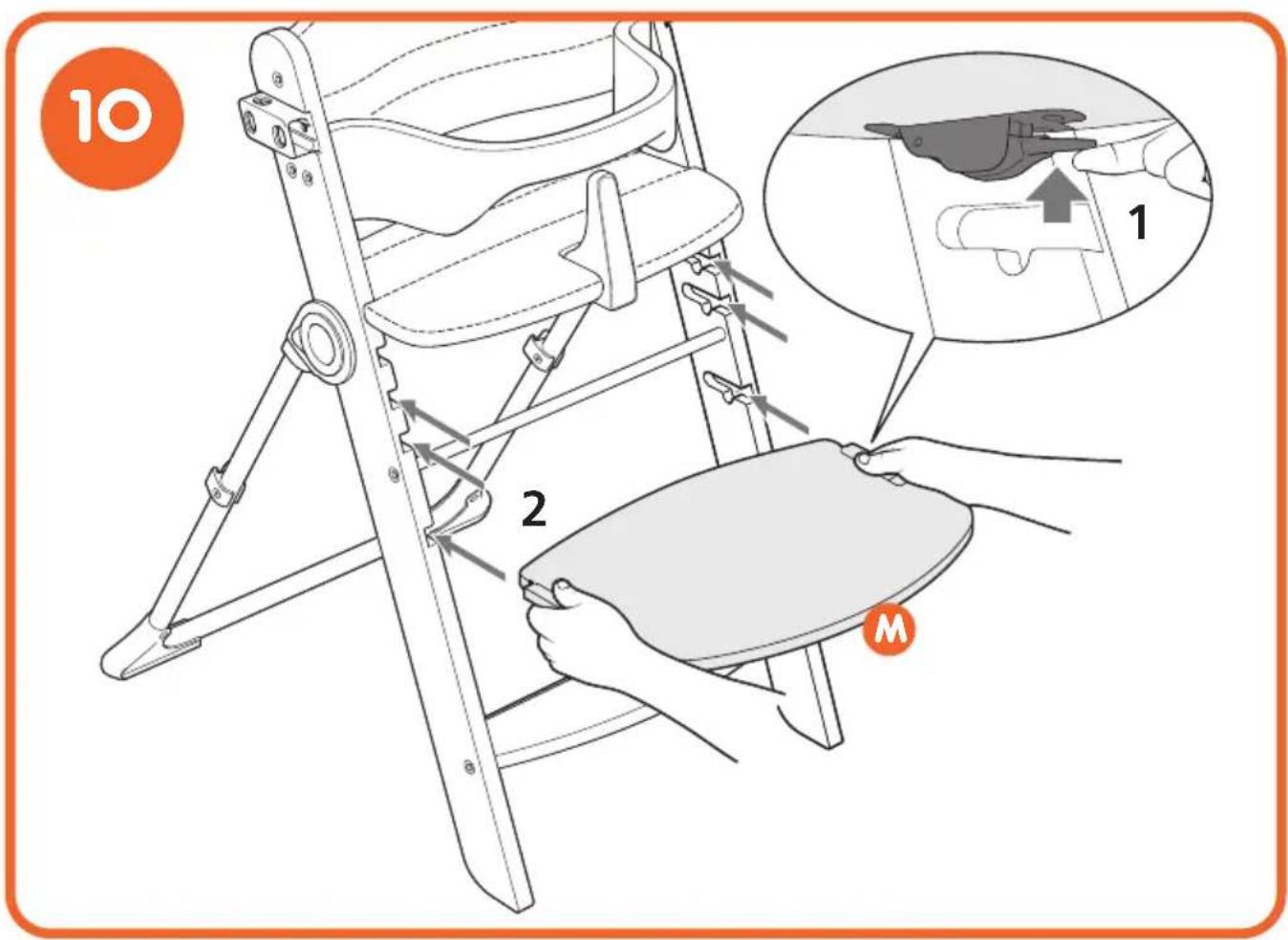 10

1

2

M