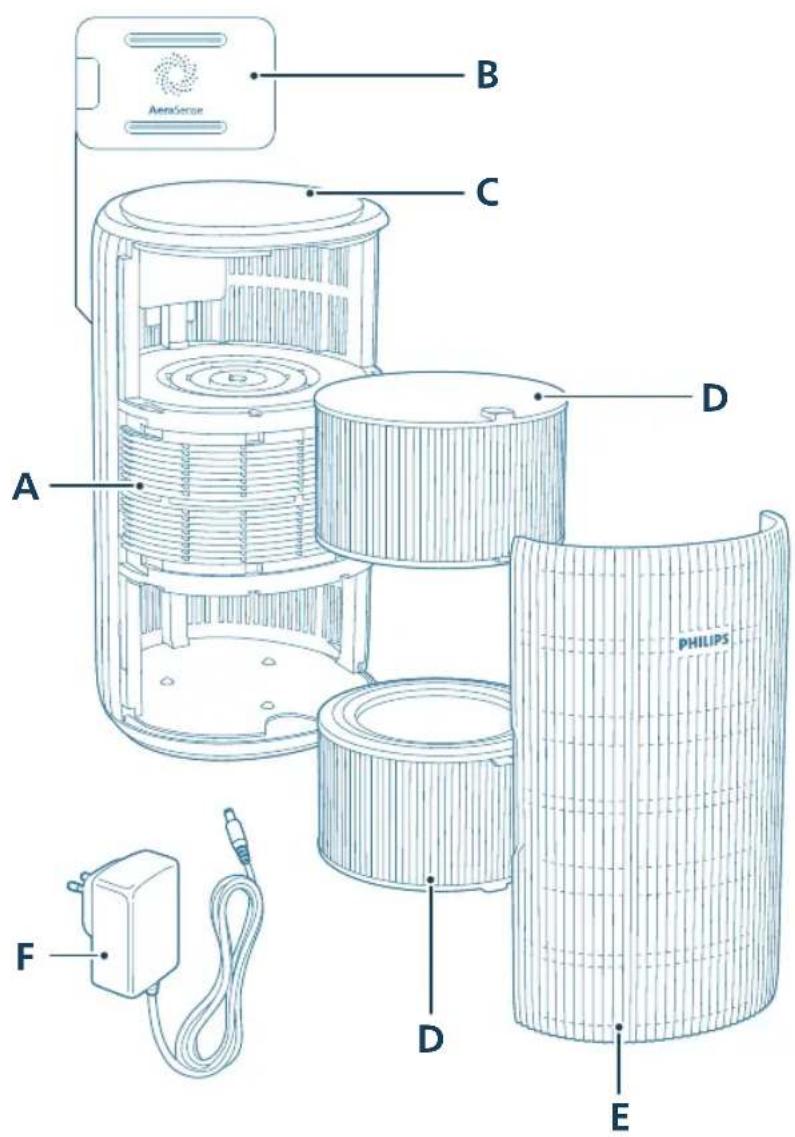 AeraSense

B

C

D

A

PHILIPS

F

D

E