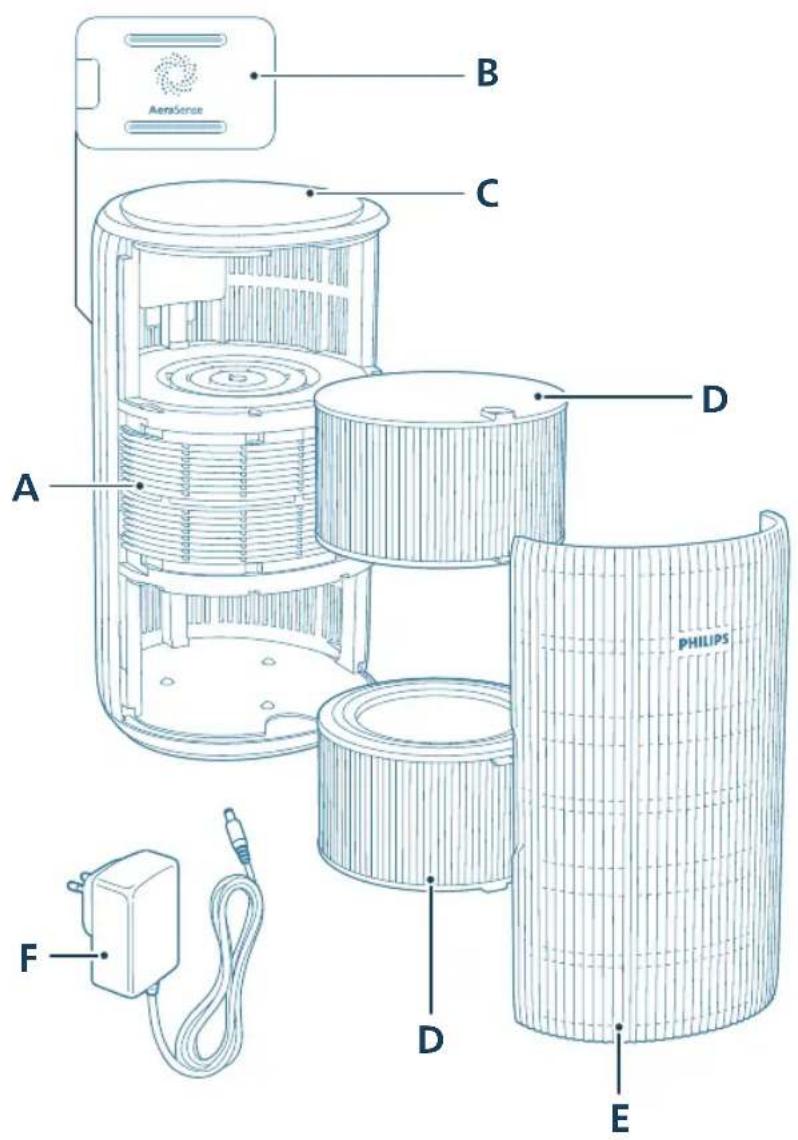 AeraSense
B
C
D
A
PHILIPS
F
D
E