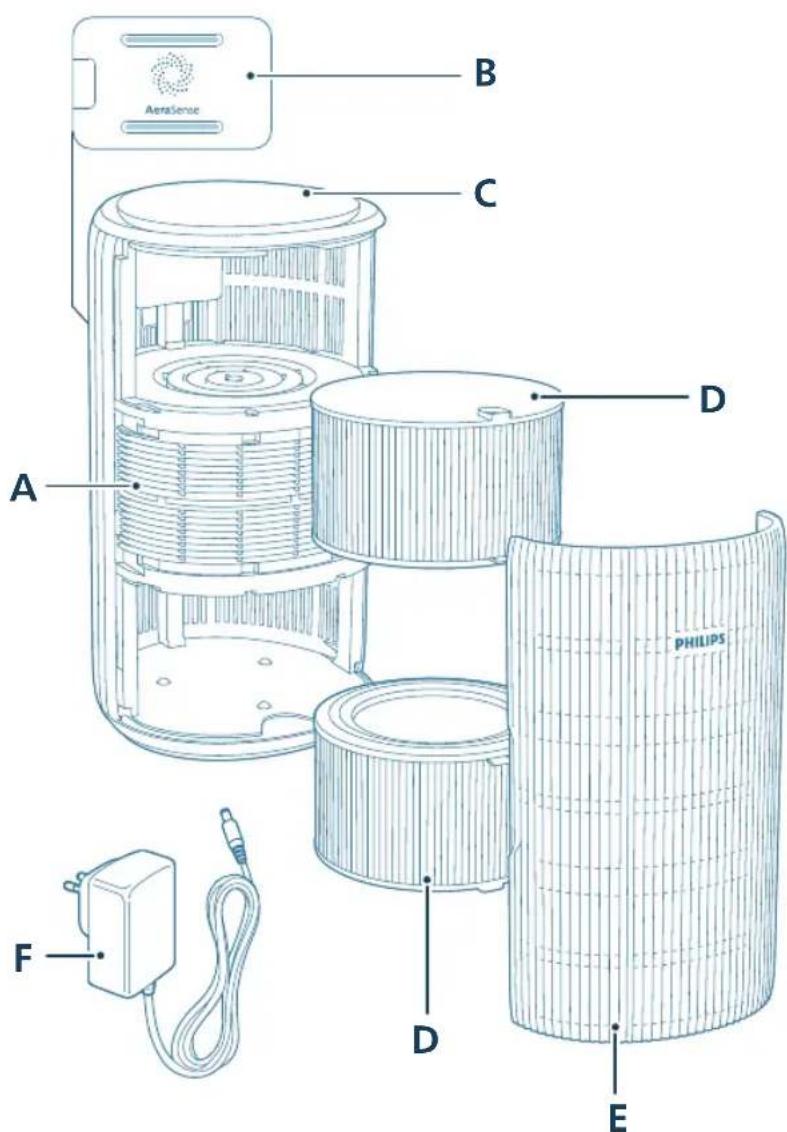 AeraSense

B

C

D

A

PHILIPS

F

D

E