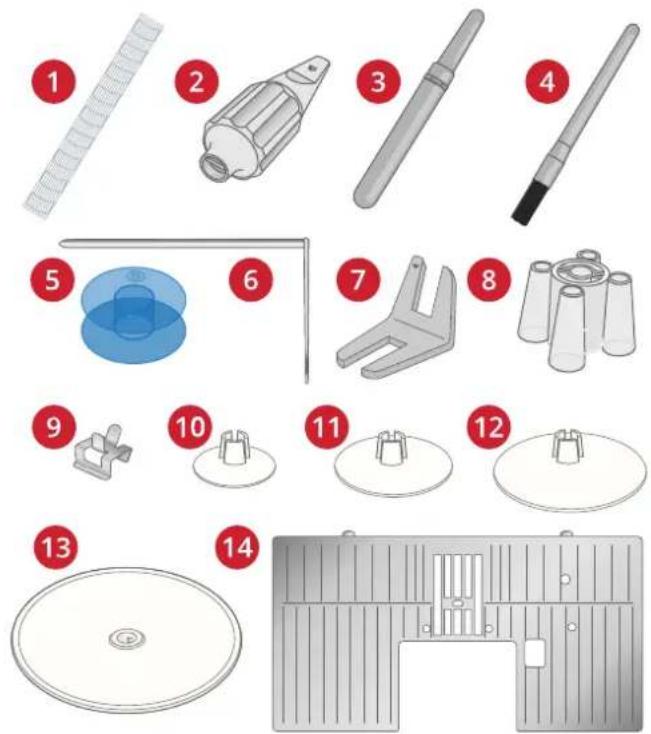 1
2
3
4
5
6
7
8
9
10
11
12
13
14