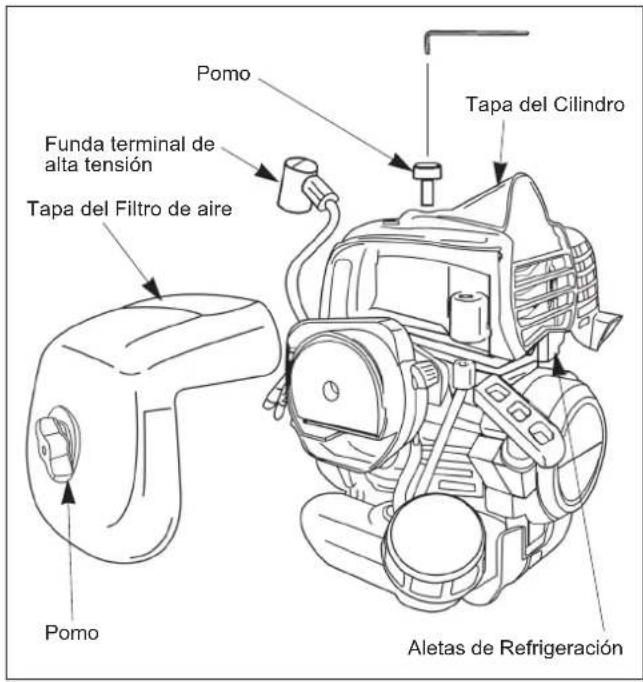 Pomo

Tapa del Cilindro

Funda terminal de alta tensión

Tapa del Filtro de aire

Pomo

Aletas de Refrigeración