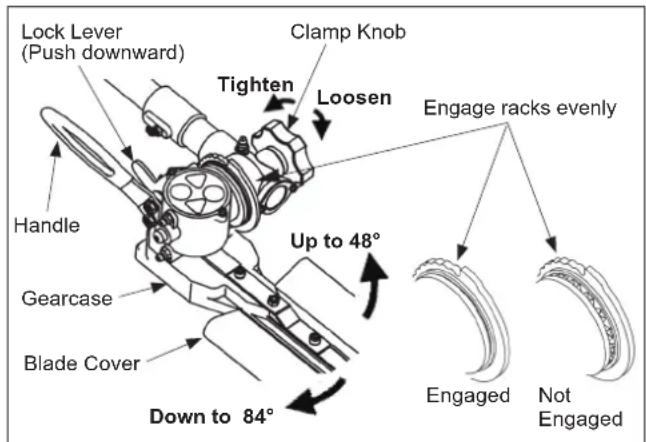 Lock Lever
(Push downward)

Clamp Knob

Tighten

Loosen

Engage racks evenly

Handle

Up to 48°

Gearcase

Blade Cover

Down to 84°

Engaged

Not Engaged