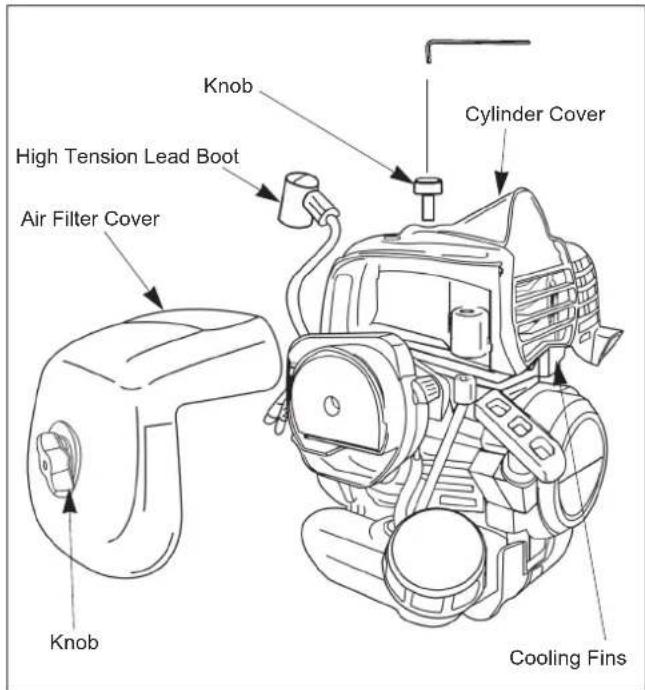 Knob
Cylinder Cover
High Tension Lead Boot
Air Filter Cover
Knob
Cooling Fins