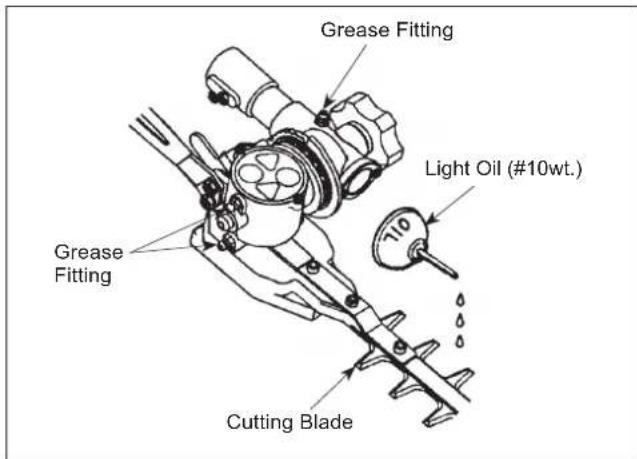 Grease Fitting

Light Oil (#10wt.)

OIL

Grease Fitting

Cutting Blade