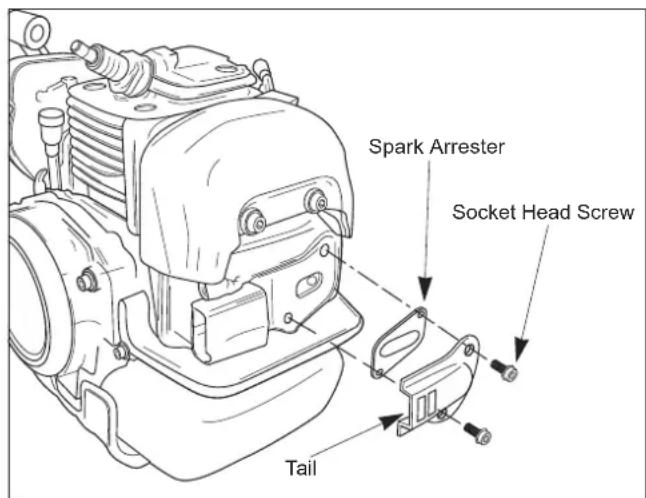 Spark Arrester

Socket Head Screw

Tail