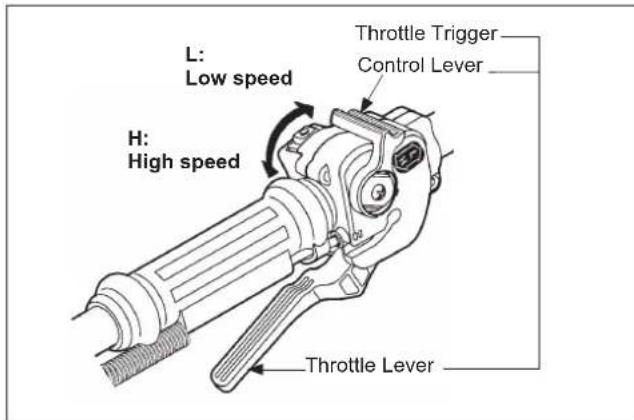 Throttle Trigger
Control Lever
L:
Low speed
H:
High speed
Throttle Lever