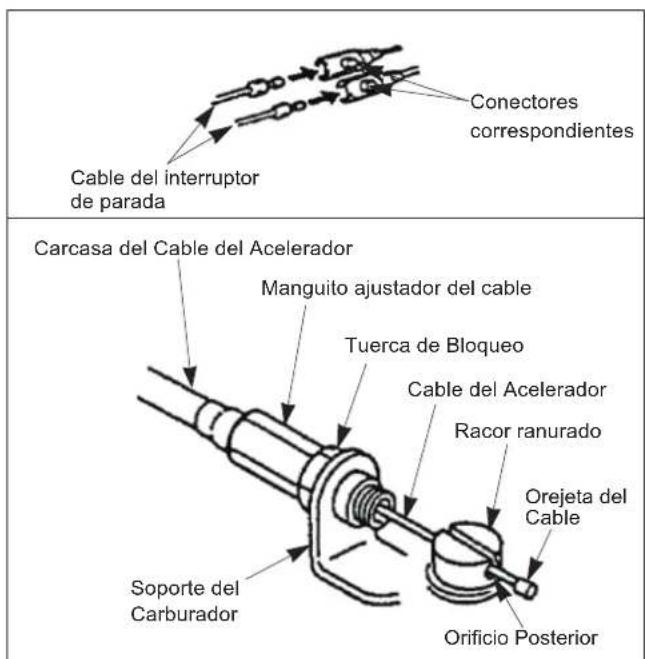 Conectores correspondientes

Cable del interruptor de parada

Carcasa del Cable del Acelerador

Manguito ajustador del cable

Tuerca de Bloqueo

Cable del Acelerador

Racor ranurado

Orejeta del Cable

Soporte del Carburador

Orificio Posterior