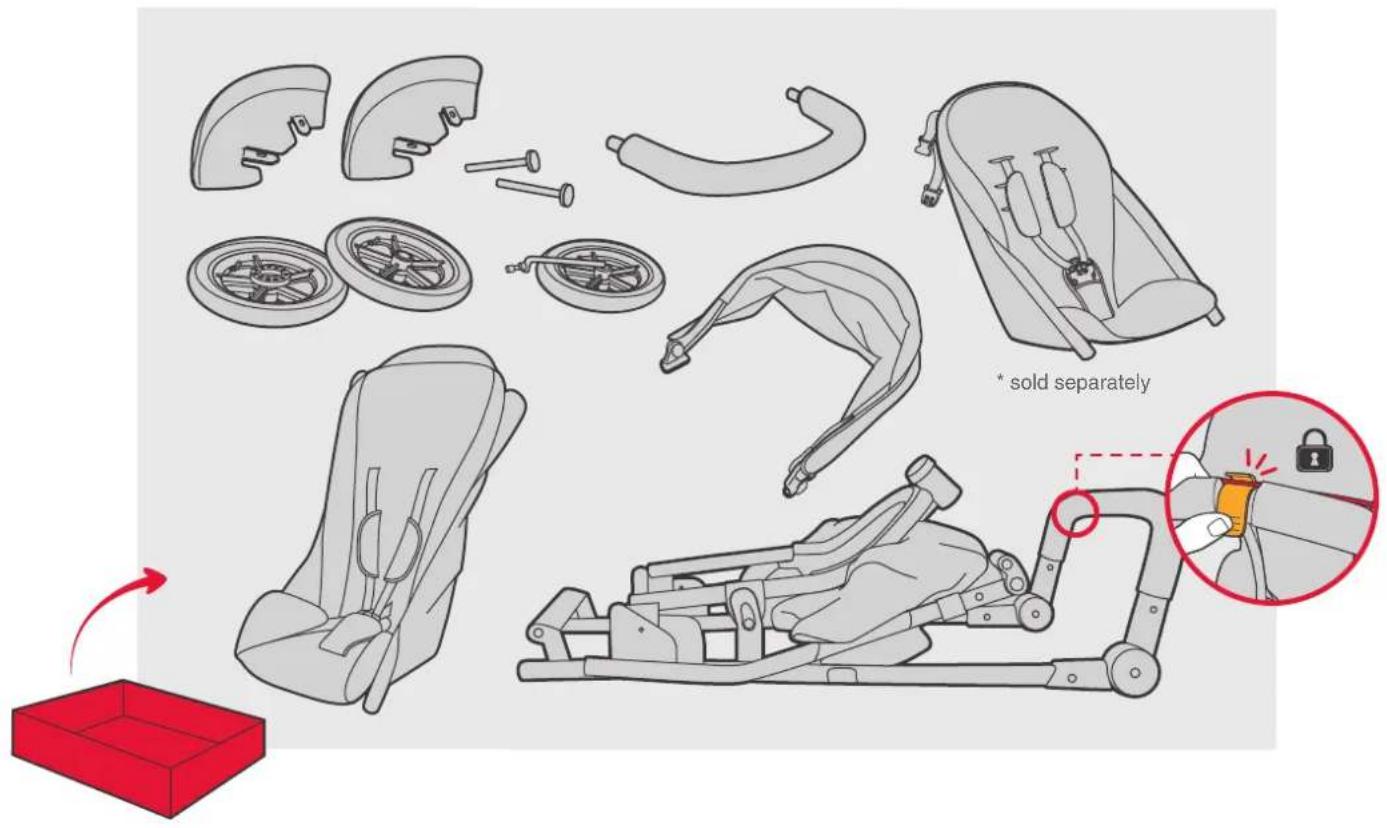 * sold separately