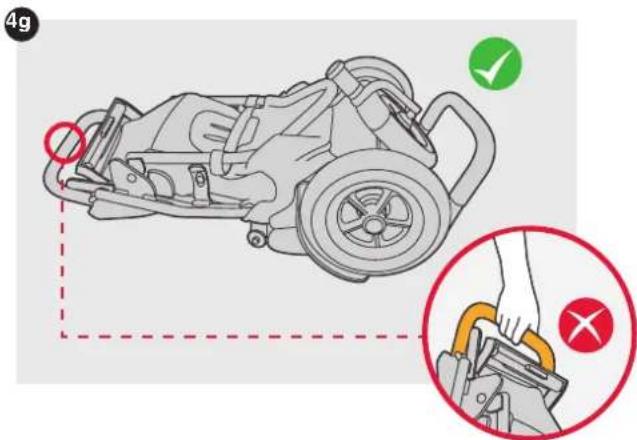 4g