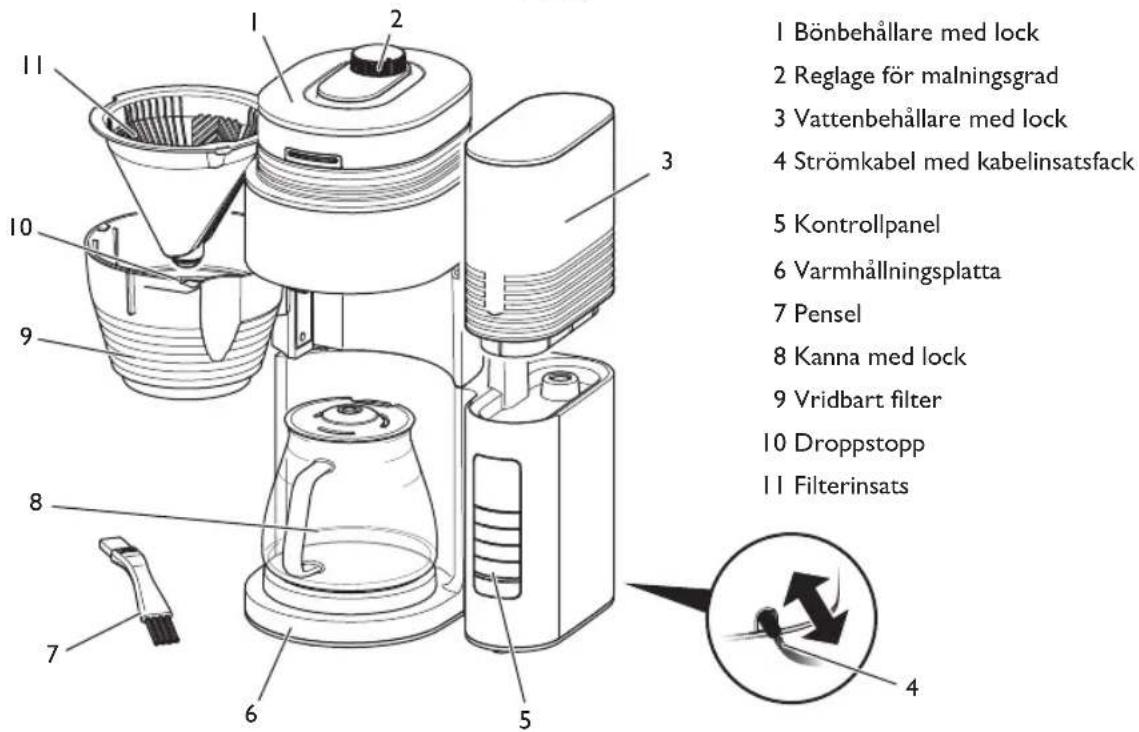 11
1
2
3
10
9
8
7
6
5
4

1 Bönbehållare med lock
2 Reglage för malningsgrad
3 Vattenbehållare med lock
4 Strömkabel med kabelinsatsfack
5 Kontrollpanel
6 Varmhållningsplatta
7 Pensel
8 Kanna med lock
9 Vridbart filter
10 Droppstopp
11 Filterinsats