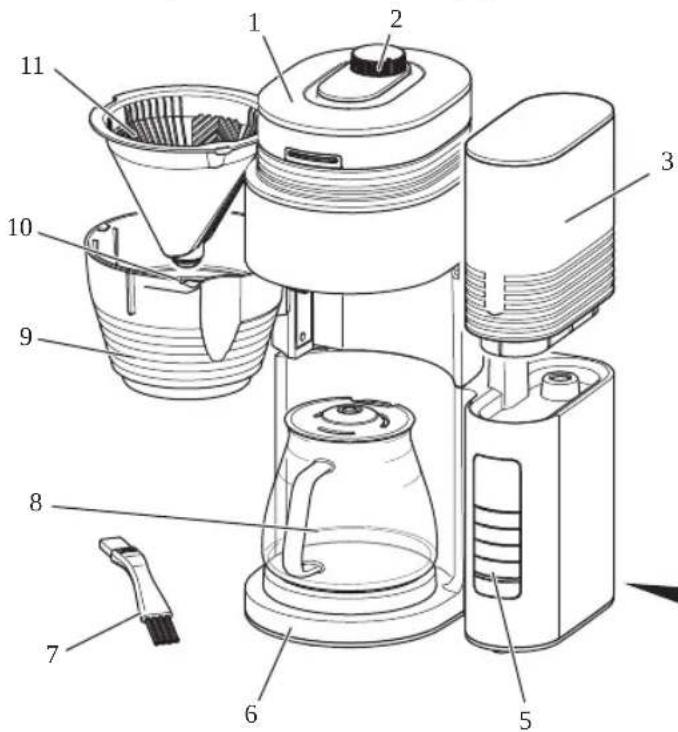 1
2
11
3
10
9
8
7
6
5