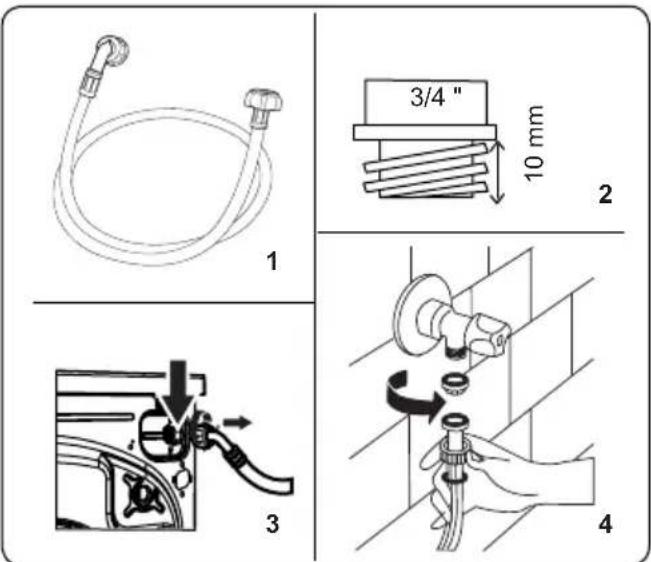 1

3/4 "

10 mm

2

3

4