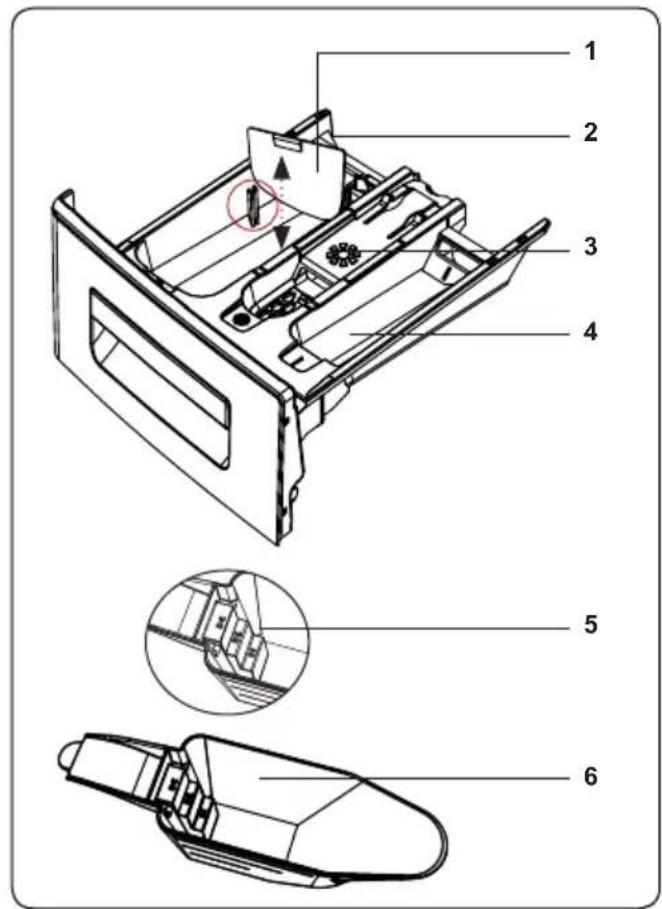 1
2
3
4
5
6