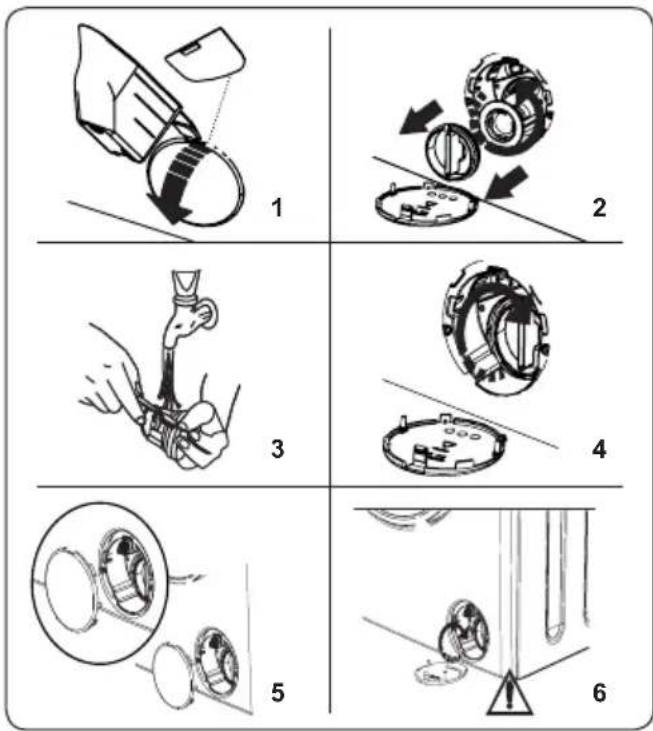 1

2

3

4

5

6